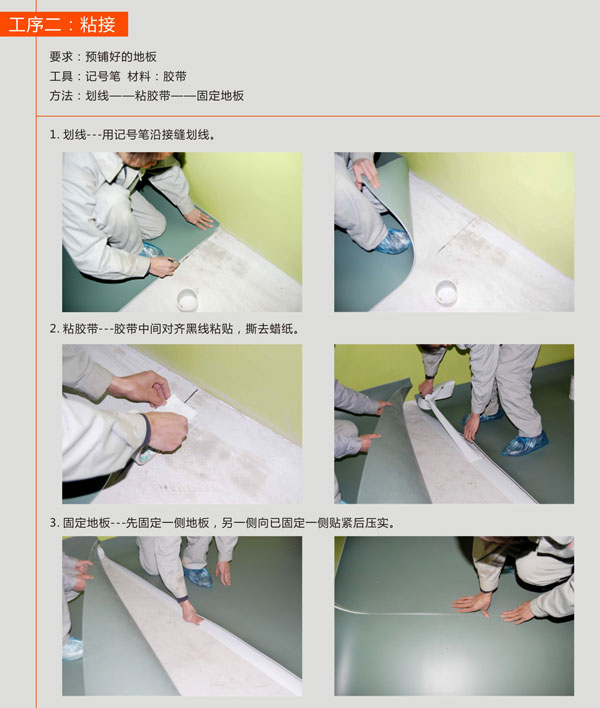 工序二：粘接

要求：预铺好的地板
工具：记号笔 材料：胶带
方法：划线——粘胶带——固定地板

1. 划线---用记号笔沿接缝划线。

2. 粘胶带---胶带中间对齐黑线粘贴，撕去蜡纸。

3. 固定地板---先固定一侧地板，另一侧向已固定一侧贴紧后压实。